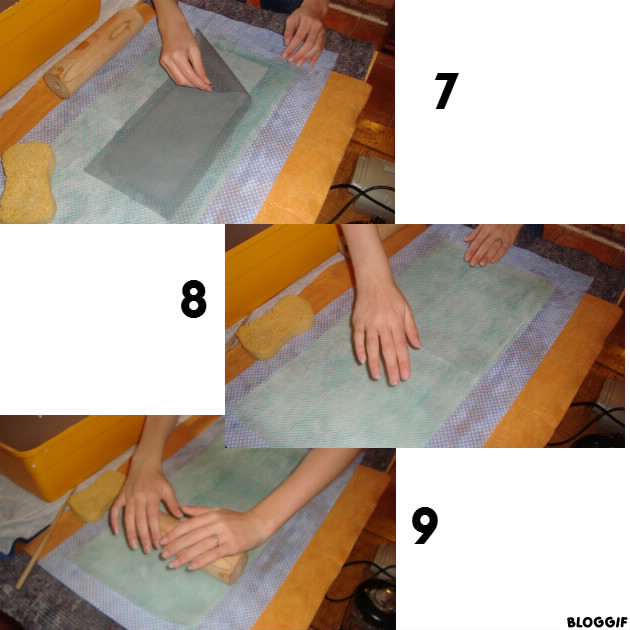 7

8

9

BLOGGIF