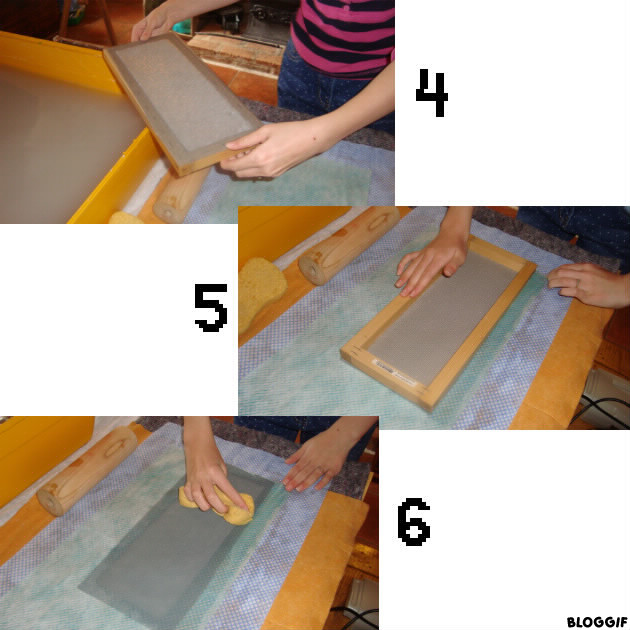 4

5

6

BLOGGIF