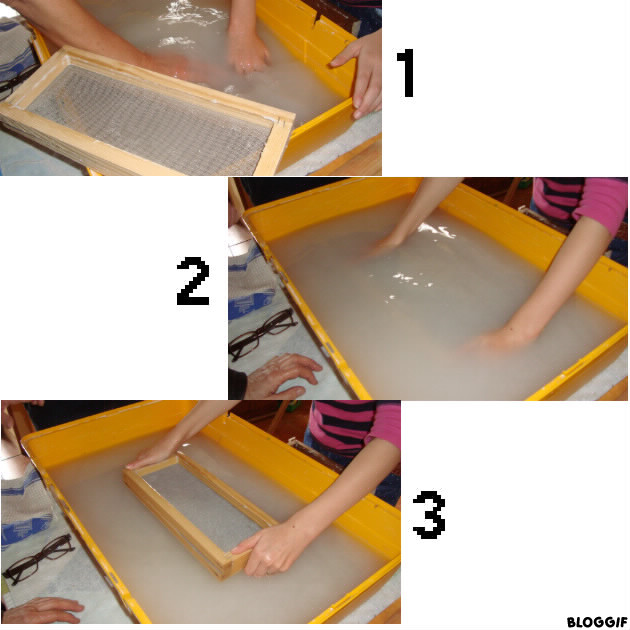 1

2

3

BLOGGIF